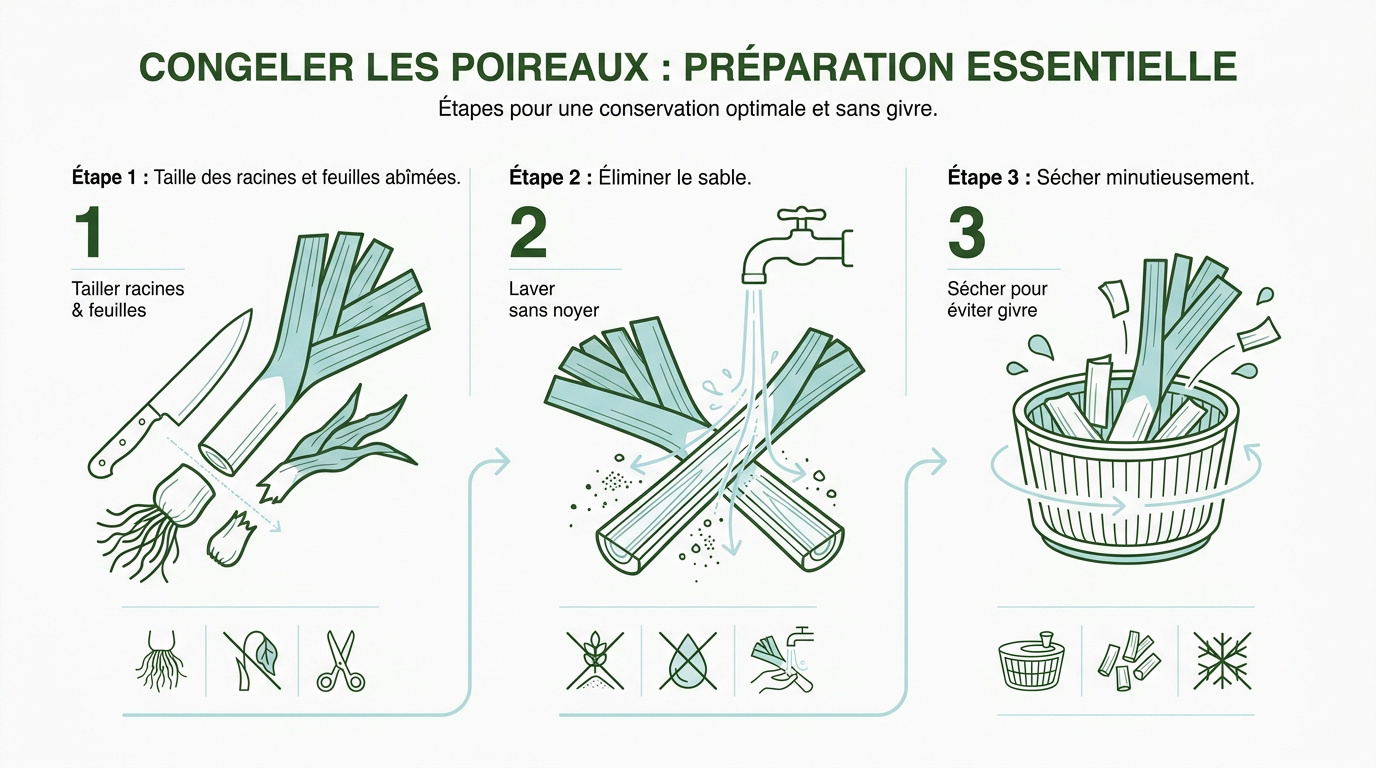 CONGELER LES POIREAUX : PRÉPARATION ESSENTIELLE

Étapes pour une conservation optimale et sans givre.

Étape 1 : Taille des racines et feuilles abîmées.

1

Tailler racines & feuilles

Étape 2 : Éliminer le sable.

2

Laver sans noyer

Étape 3 : Sécher minutieusement.

3

Sécher pour éviter givre